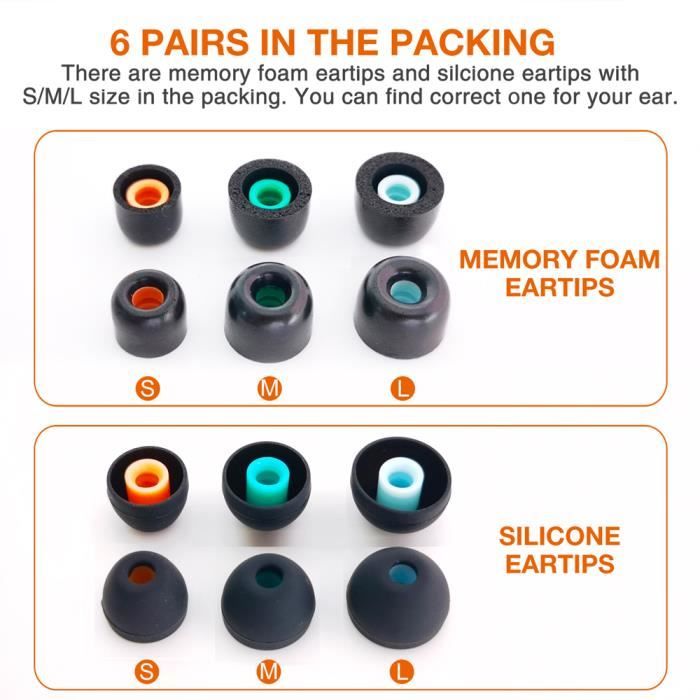 6 PAIRS IN THE PACKING

There are memory foam eartips and silcione eartips with S/M/L size in the packing. You can find correct one for your ear.

MEMORY FOAM EARTIPS

S M L

SILICONE EARTIPS

S M L