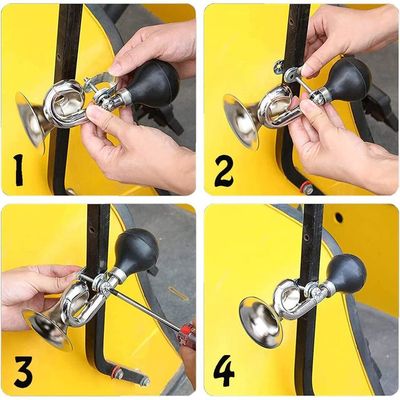 1

2

3

4