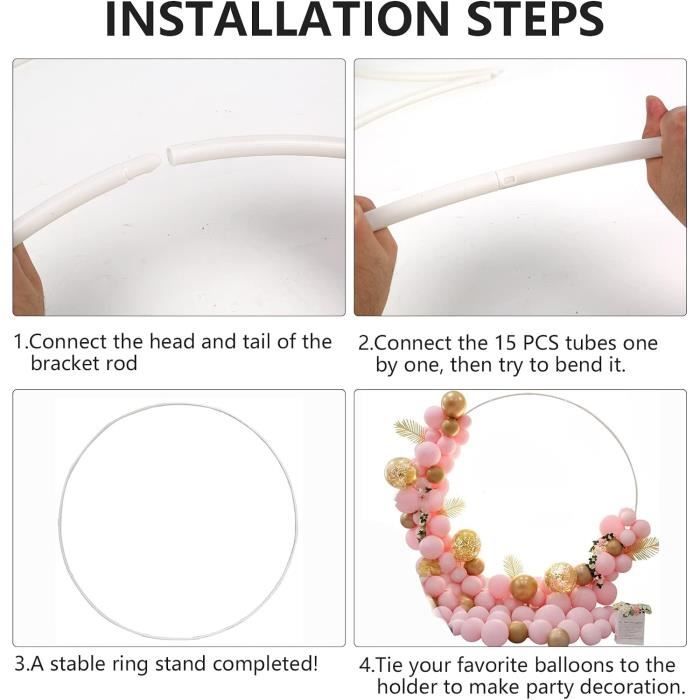 INSTALLATION STEPS

1.Connect the head and tail of the bracket rod

2.Connect the 15 PCS tubes one by one, then try to bend it.

3.A stable ring stand completed!

4.Tie your favorite balloons to the holder to make party decoration.