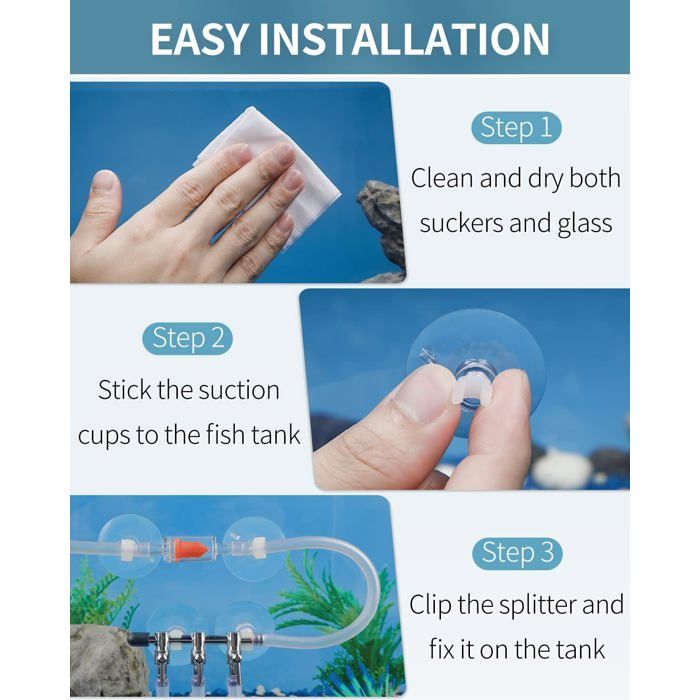 EASY INSTALLATION

Step 1
Clean and dry both suckers and glass

Step 2
Stick the suction cups to the fish tank

Step 3
Clip the splitter and fix it on the tank