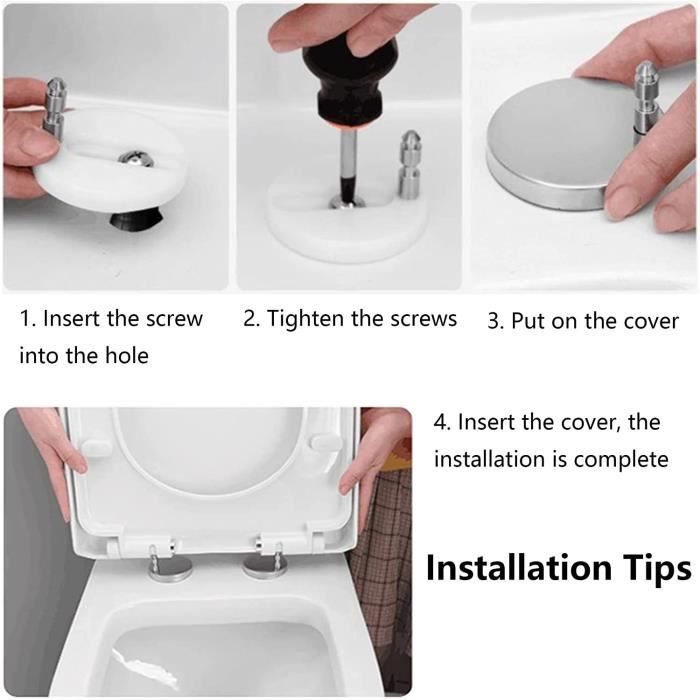 1. Insert the screw into the hole

2. Tighten the screws

3. Put on the cover

4. Insert the cover, the installation is complete

Installation Tips