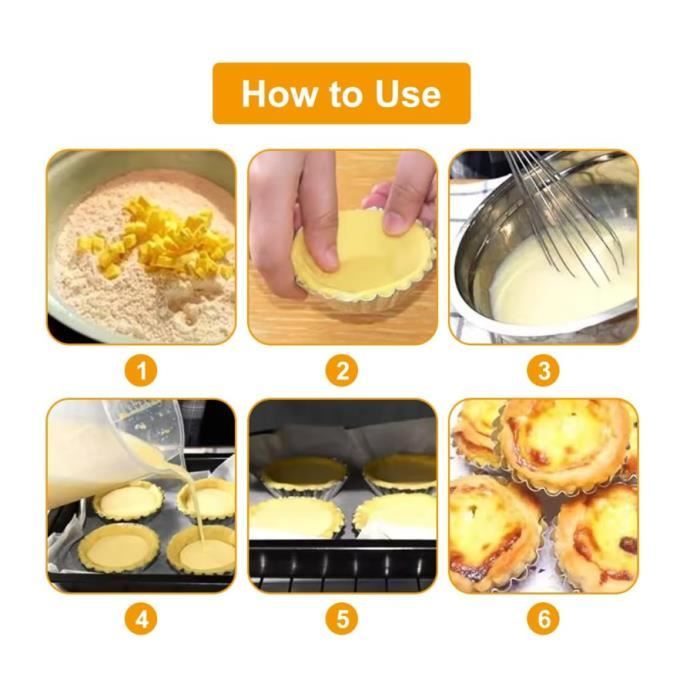 How to Use

1

2

3

4

5

6