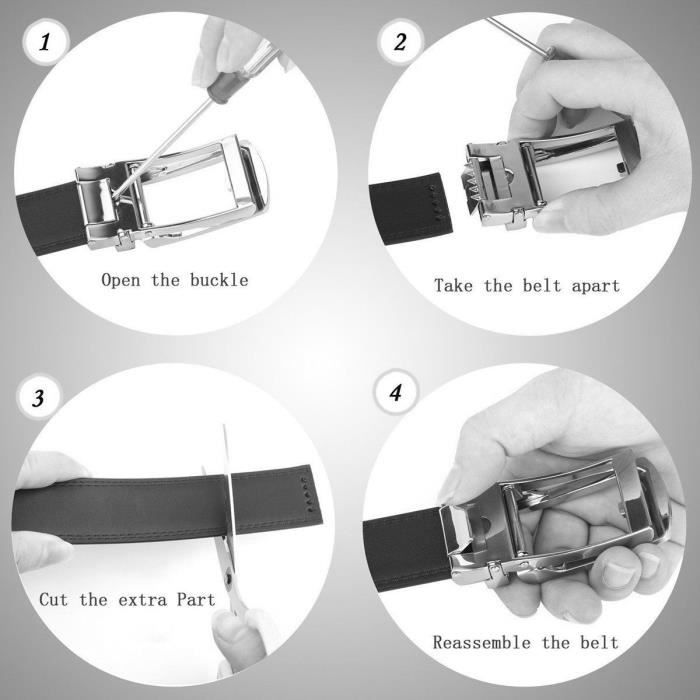 1

Open the buckle

2

Take the belt apart

3

Cut the extra Part

4

Reassemble the belt