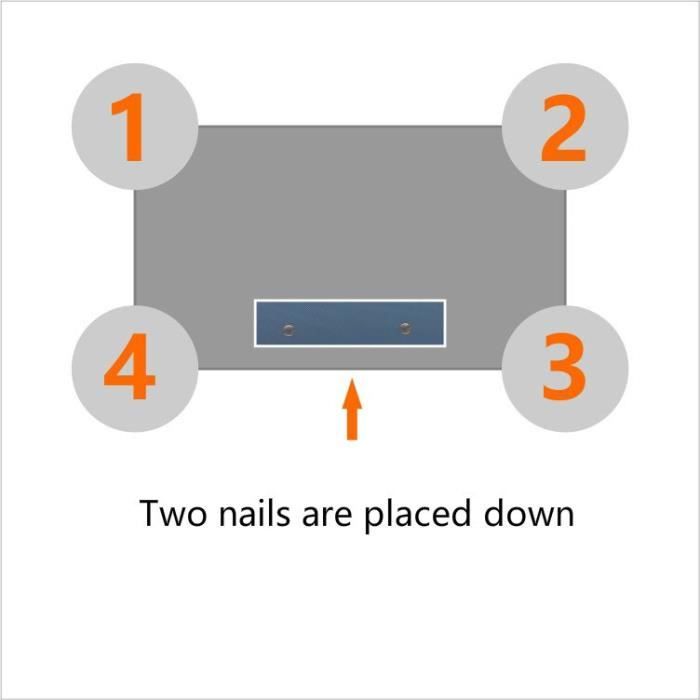 1
2
4
3

Two nails are placed down