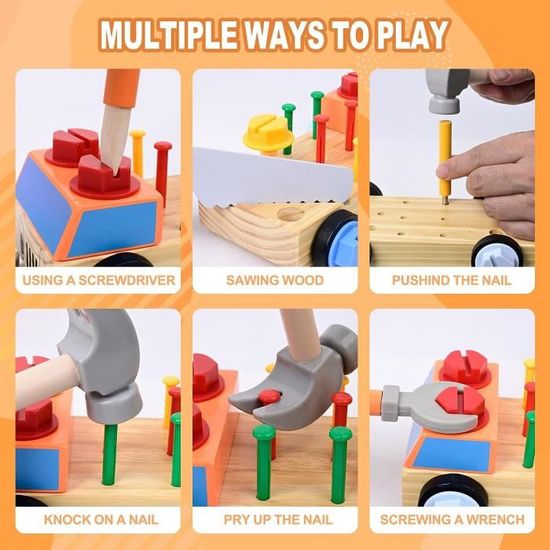 MULTIPLE WAYS TO PLAY

USING A SCREWDRIVER

SAWING WOOD

PUSHIND THE NAIL

KNOCK ON A NAIL

PRY UP THE NAIL

SCREWING A WRENCH