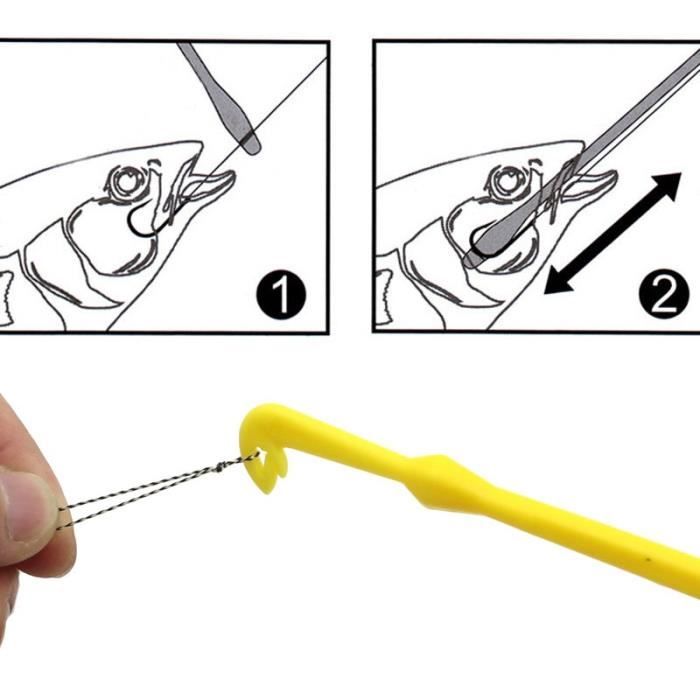 1

2