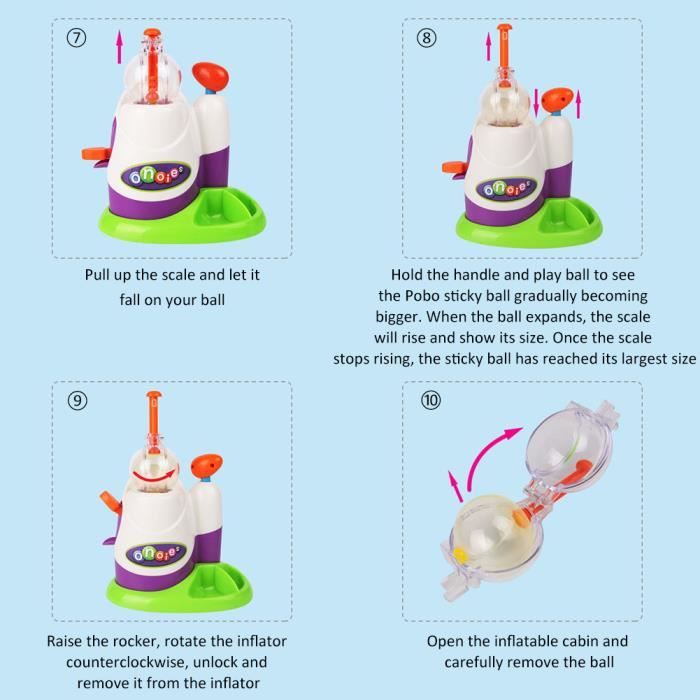 ⑦

onoies

Pull up the scale and let it fall on your ball

⑧

onoies

Hold the handle and play ball to see the Pobo sticky ball gradually becoming bigger. When the ball expands, the scale will rise and show its size. Once the scale stops rising, the sticky ball has reached its largest size

⑨

onoies

Raise the rocker, rotate the inflator counterclockwise, unlock and remove it from the inflator

⑩

Open the inflatable cabin and carefully remove the ball