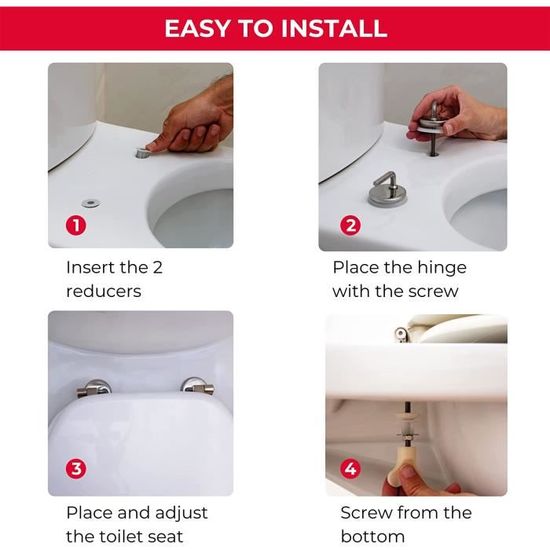 EASY TO INSTALL

1

Insert the 2 reducers

2

Place the hinge with the screw

3

Place and adjust the toilet seat

4

Screw from the bottom