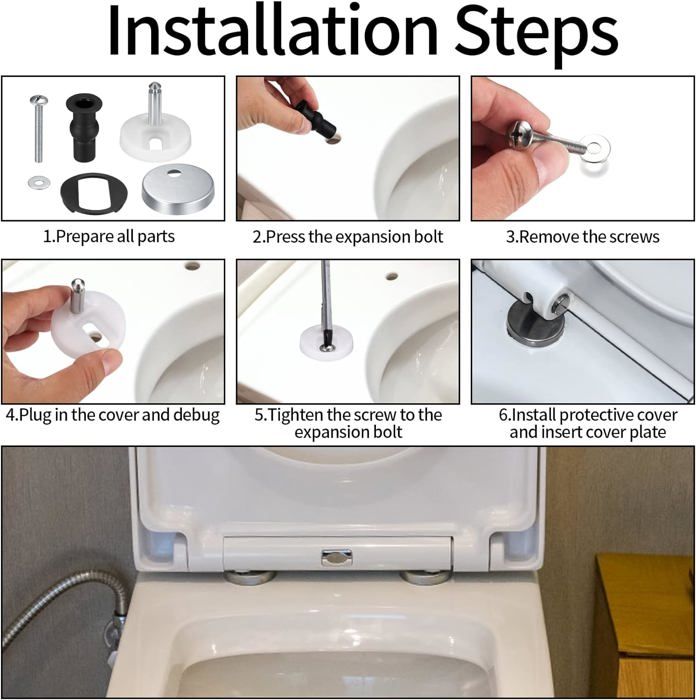 Installation Steps

1.Prepare all parts

2.Press the expansion bolt

3.Remove the screws

4.Plug in the cover and debug

5.Tighten the screw to the expansion bolt

6.Install protective cover and insert cover plate