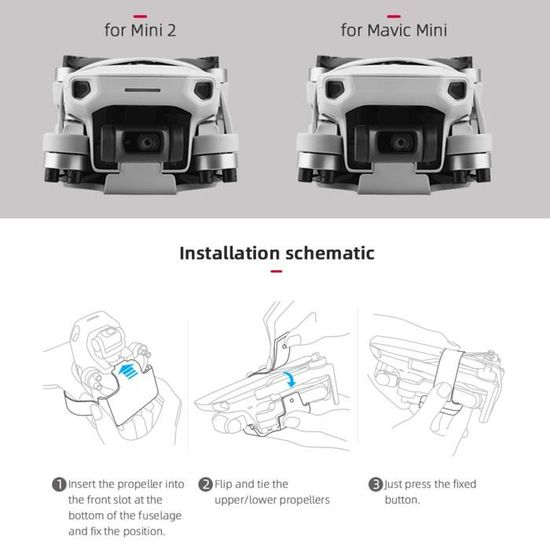 for Mini 2

for Mavic Mini

Installation schematic

1 Insert the propeller into the front slot at the bottom of the fuselage and fix the position.

2 Flip and tie the upper/lower propellers

3 Just press the fixed button.