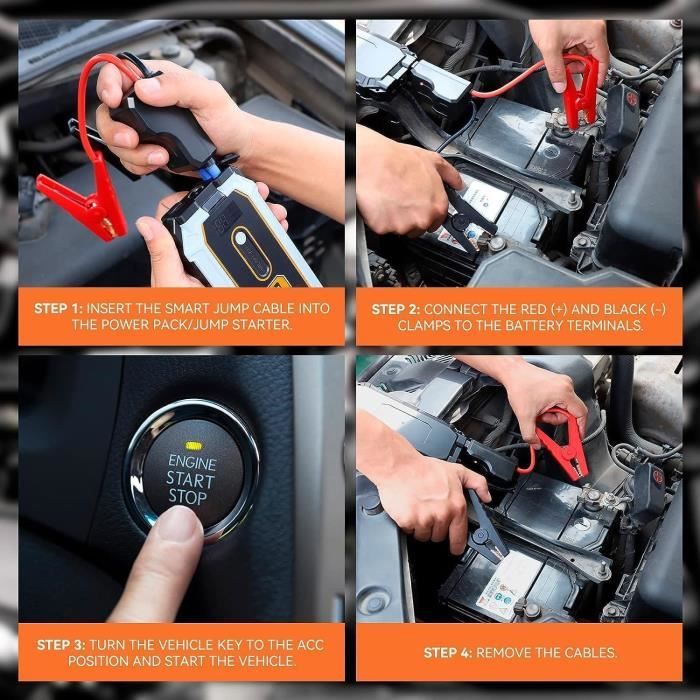 STEP 1: INSERT THE SMART JUMP CABLE INTO THE POWER PACK/JUMP STARTER.

STEP 2: CONNECT THE RED (+) AND BLACK (-) CLAMPS TO THE BATTERY TERMINALS.

ENGINE START STOP

STEP 3: TURN THE VEHICLE KEY TO THE ACC POSITION AND START THE VEHICLE.

STEP 4: REMOVE THE CABLES.