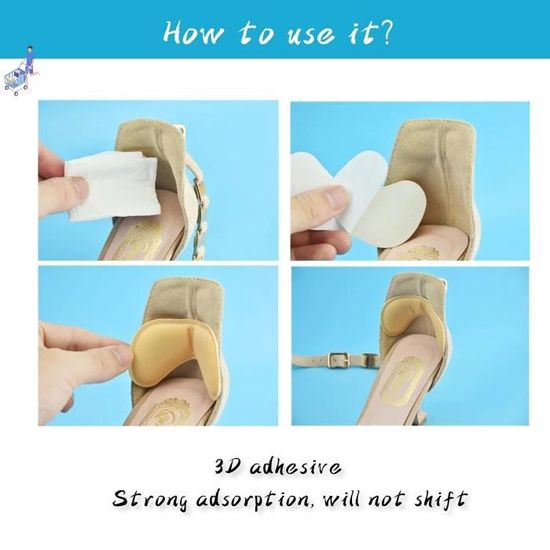 How to use it?

3D adhesive
Strong adsorption, will not shift