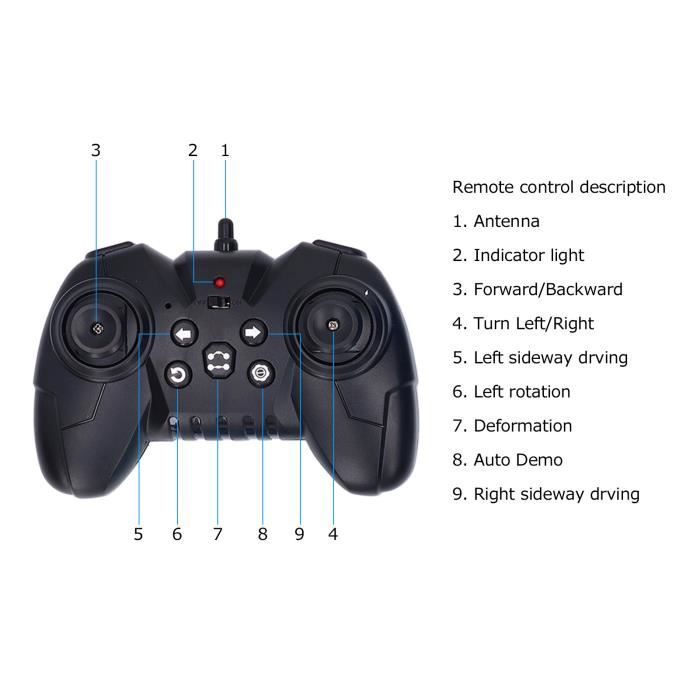 3 2 1

5 6 7 8 9 4

Remote control description

1. Antenna

2. Indicator light

3. Forward/Backward

4. Turn Left/Right

5. Left sideway drving

6. Left rotation

7. Deformation

8. Auto Demo

9. Right sideway drving