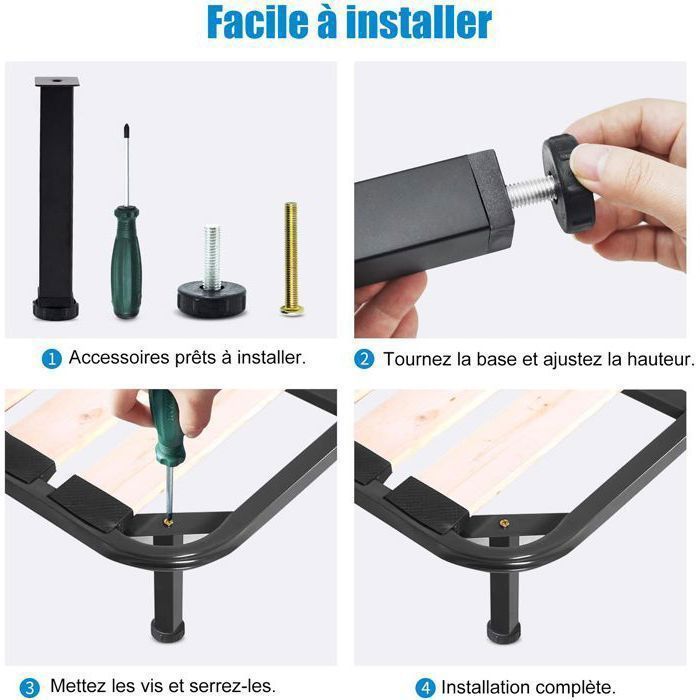 Facile à installer

1 Accessoires prêts à installer.

2 Tournez la base et ajustez la hauteur.

3 Mettez les vis et serrez-les.

4 Installation complète.