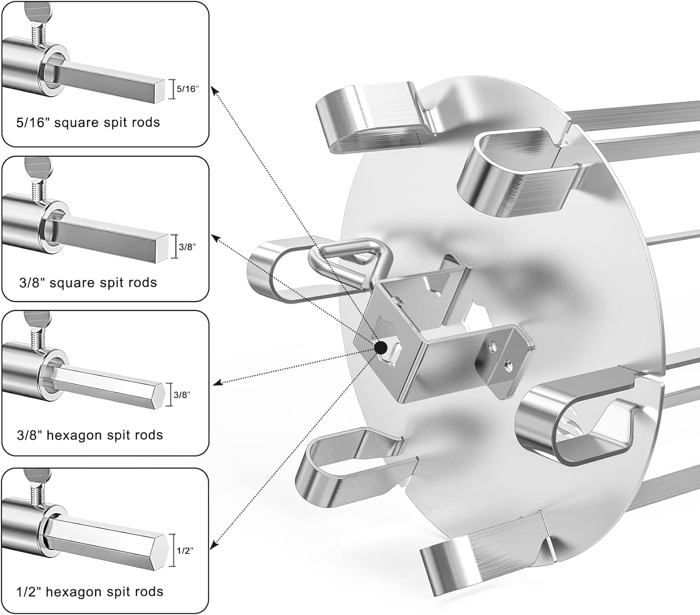 5/16"

5/16" square spit rods

3/8"

3/8" square spit rods

3/8"

3/8" hexagon spit rods

1/2"

1/2" hexagon spit rods