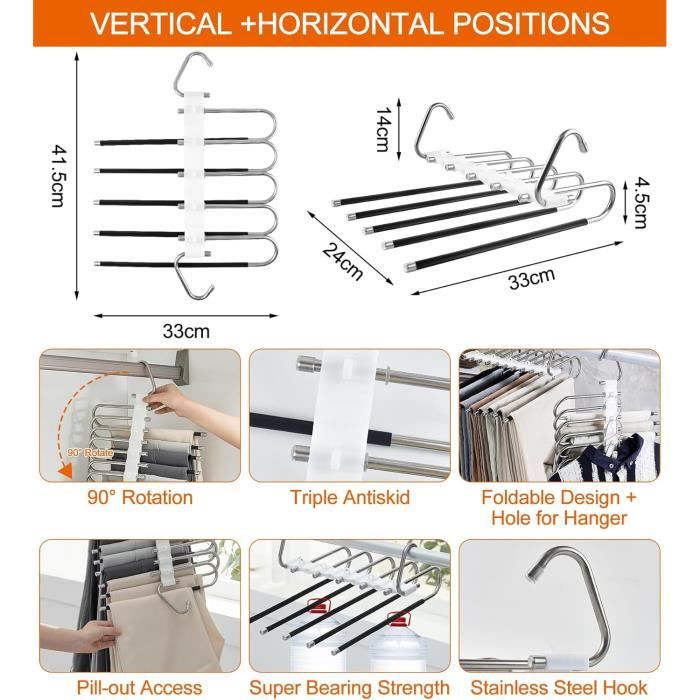 VERTICAL +HORIZONTAL POSITIONS

41.5cm

33cm

14cm

4.5cm

24cm

33cm

90° Rotate

90° Rotation

Triple Antiskid

Foldable Design + Hole for Hanger

Pill-out Access

Super Bearing Strength

Stainless Steel Hook