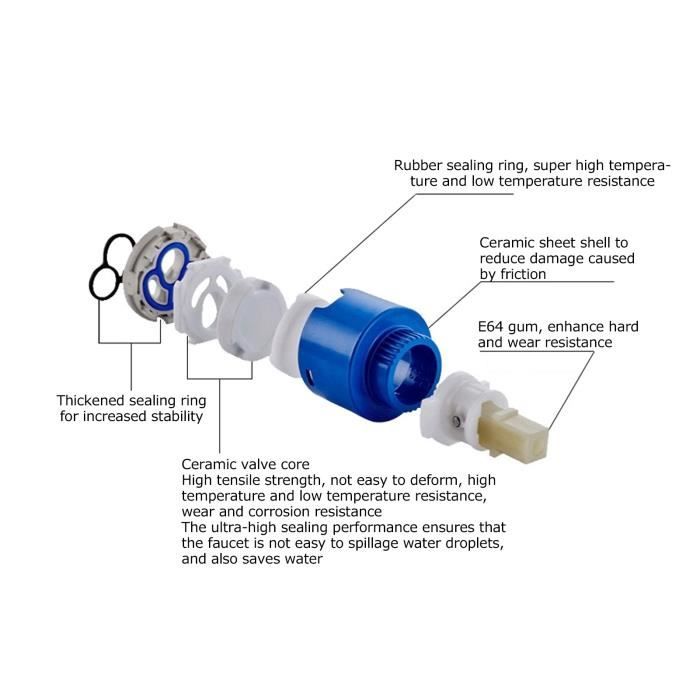 Rubber sealing ring, super high temperature and low temperature resistance

Ceramic sheet shell to reduce damage caused by friction

E64 gum, enhance hard and wear resistance

Thickened sealing ring for increased stability

Ceramic valve core
High tensile strength, not easy to deform, high temperature and low temperature resistance, wear and corrosion resistance
The ultra-high sealing performance ensures that the faucet is not easy to spillage water droplets, and also saves water