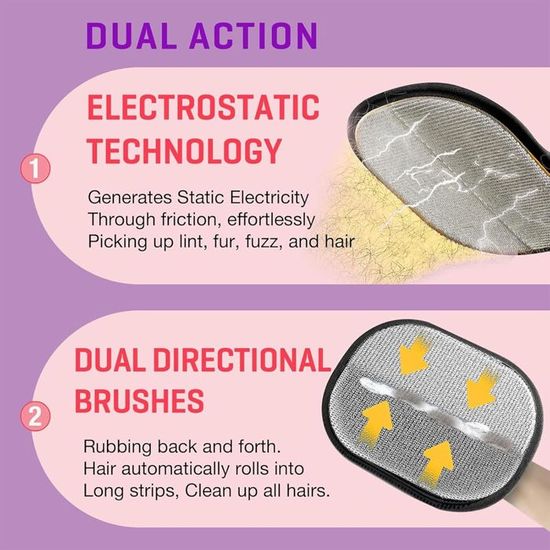 DUAL ACTION

1

ELECTROSTATIC TECHNOLOGY

Generates Static Electricity Through friction, effortlessly Picking up lint, fur, fuzz, and hair

2

DUAL DIRECTIONAL BRUSHES

Rubbing back and forth. Hair automatically rolls into Long strips, Clean up all hairs.