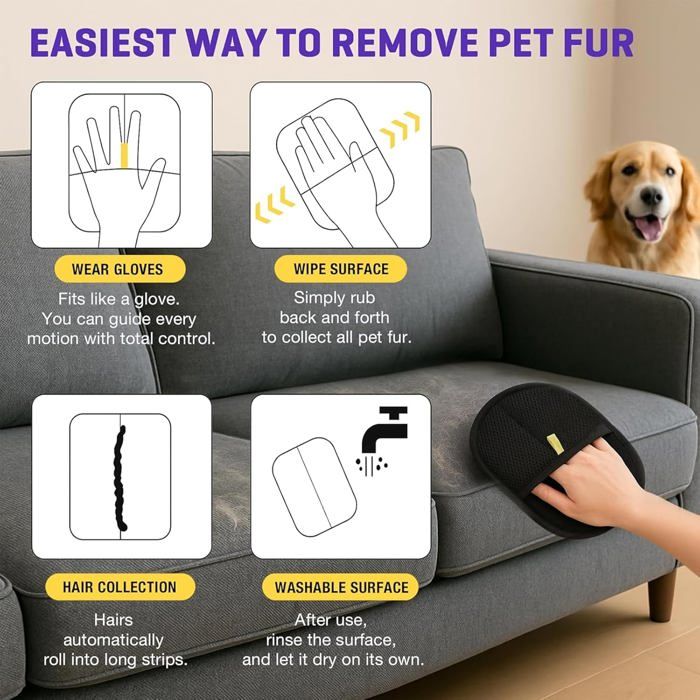 EASIEST WAY TO REMOVE PET FUR

WEAR GLOVES

Fits like a glove. You can guide every motion with total control.

WIPE SURFACE

Simply rub back and forth to collect all pet fur.

HAIR COLLECTION

Hairs automatically roll into long strips.

WASHABLE SURFACE

After use, rinse the surface, and let it dry on its own.