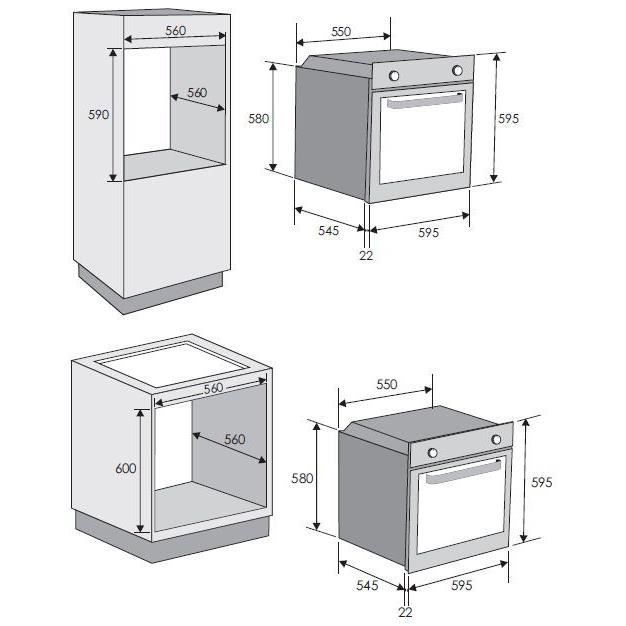 560
590
560

550
580
595
545
595
22

560
600
560

550
580
595
545
595
22