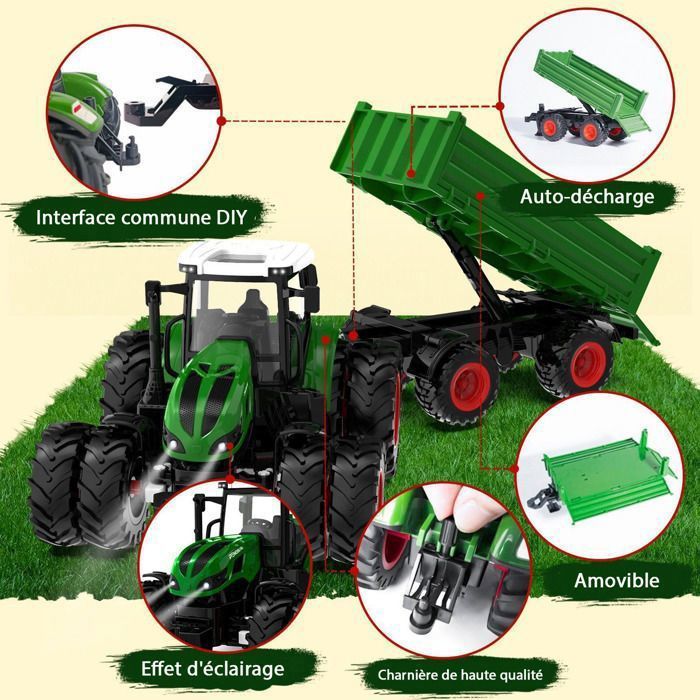 Interface commune DIY

Auto-décharge

Amovible

Effet d'éclairage

Charnière de haute qualité