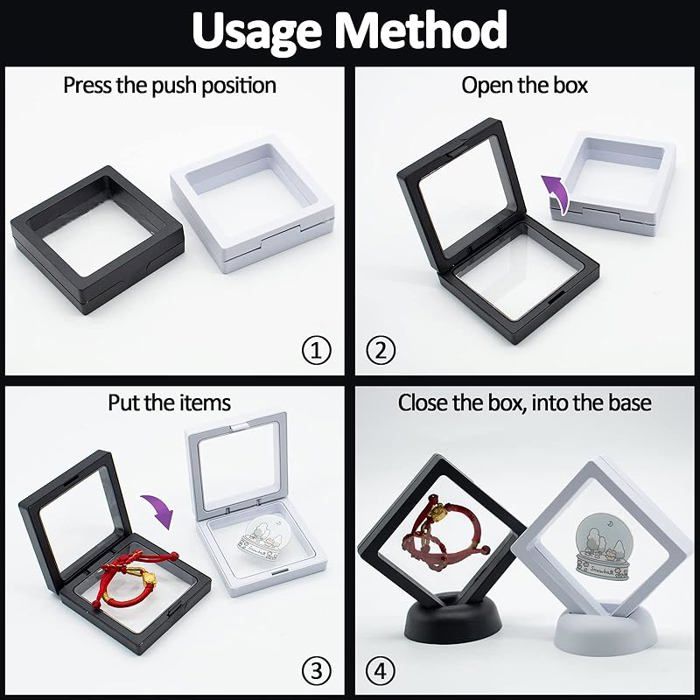 Usage Method

Press the push position

①

Open the box

②

Put the items

③

Close the box, into the base

④