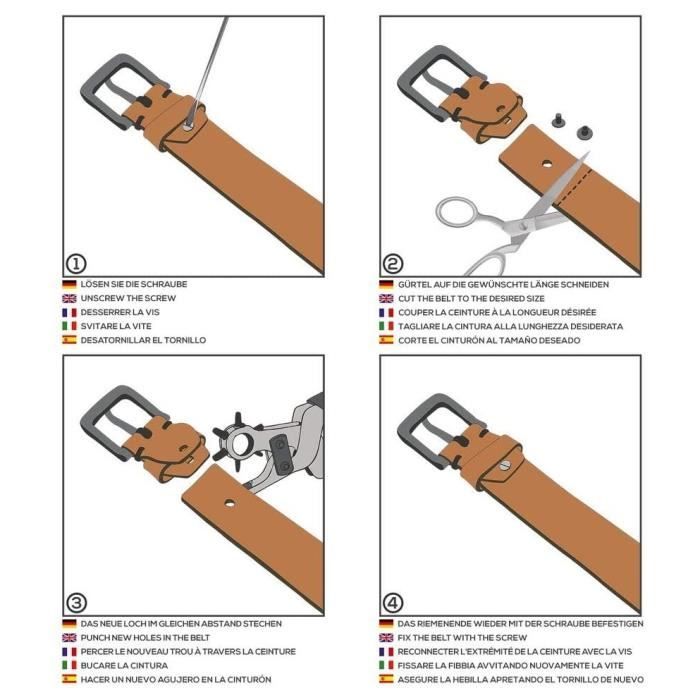 ①

LÖSEN SIE DIE SCHRAUBE
UNSCREW THE SCREW
DESSERRER LA VIS
SVITARE LA VITE
DESATORNILLAR EL TORNILLO

②

GÜRTEL AUF DIE GEWÜNSCHTE LÄNGE SCHNEIDEN
CUT THE BELT TO THE DESIRED SIZE
COUPER LA CEINTURE À LA LONGUEUR DÉSIRÉE
TAGLIARE LA CINTURA ALLA LUNGHEZZA DESIDERATA
CORTE EL CINTURÓN AL TAMAÑO DESEADO

③

DAS NEUE LOCH IM GLEICHEN ABSTAND STECHEN
PUNCH NEW HOLES IN THE BELT
PERCER LE NOUVEAU TROU À TRAVERS LA CEINTURE
BUCARE LA CINTURA
HACER UN NUEVO AGUJERO EN LA CINTURÓN

④

DAS RIEMENENDE WIEDER MIT DER SCHRAUBE BEFESTIGEN
FIX THE BELT WITH THE SCREW
RECONNECTER L'EXTRÉMITÉ DE LA CEINTURE AVEC LA VIS
FISSARE LA FIBBIA AVVITANDO NUOVAMENTE LA VITE
ASEGURE LA HEBILLA APRETANDO EL TORNILLO DE NUEVO