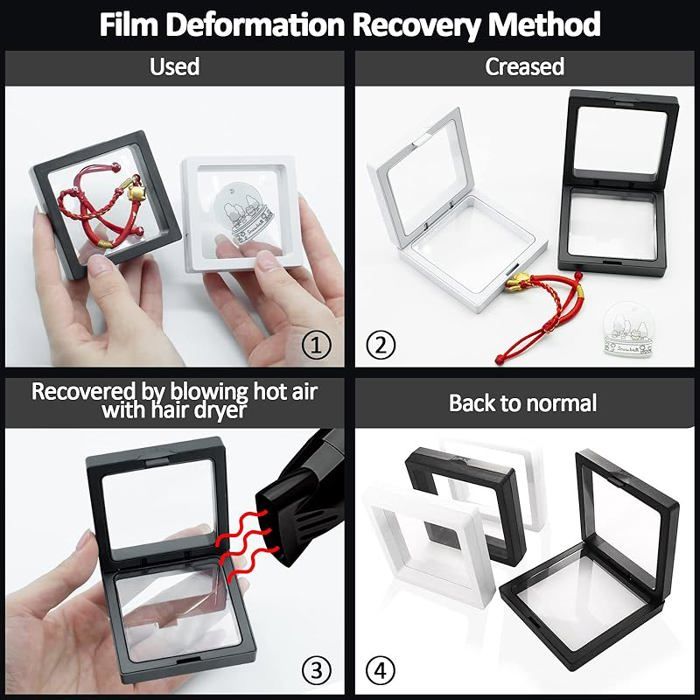 Film Deformation Recovery Method

Used

①

Creased

②

Recovered by blowing hot air with hair dryer

③

Back to normal

④