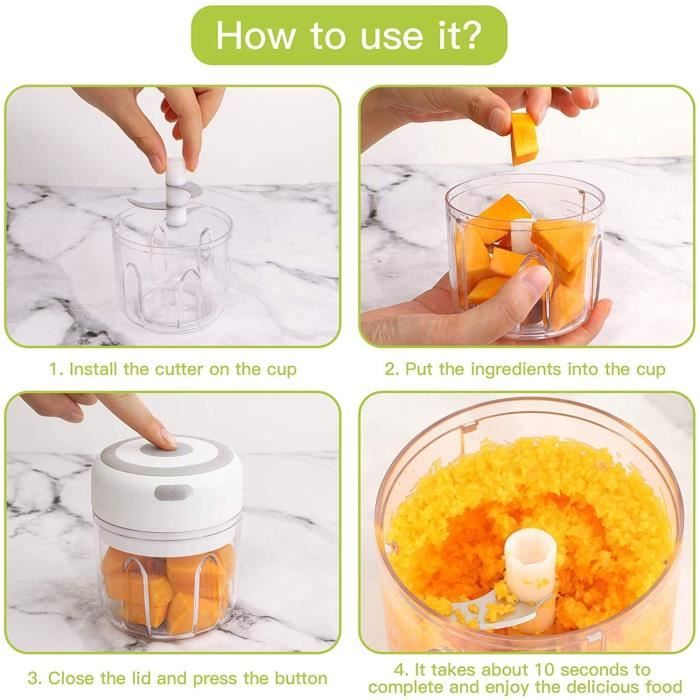 How to use it?

1. Install the cutter on the cup

2. Put the ingredients into the cup

3. Close the lid and press the button

4. It takes about 10 seconds to complete and enjoy the delicious food