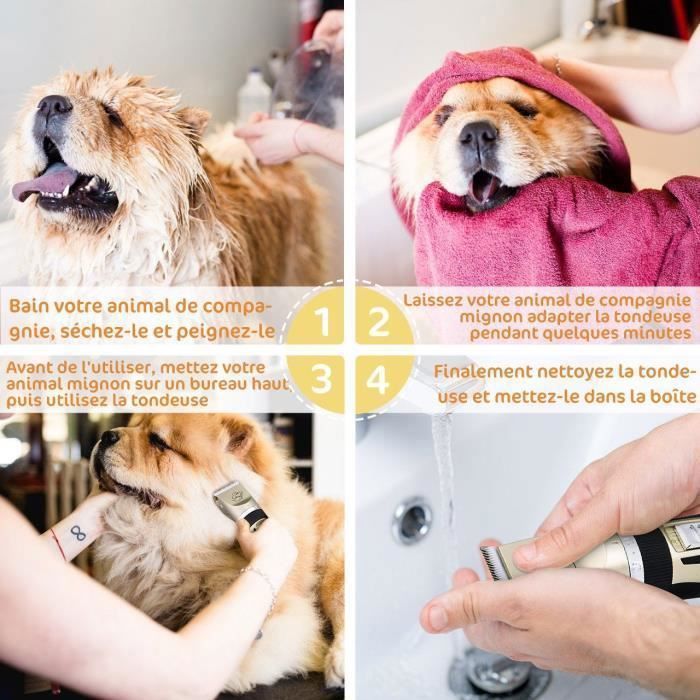 Bain votre animal de compagnie, séchez-le et peignez-le

1

2

Laissez votre animal de compagnie mignon adapter la tondeuse pendant quelques minutes

Avant de l'utiliser, mettez votre animal mignon sur un bureau haut, puis utilisez la tondeuse

3

4

Finalement nettoyez la tondeuse et mettez-le dans la boîte