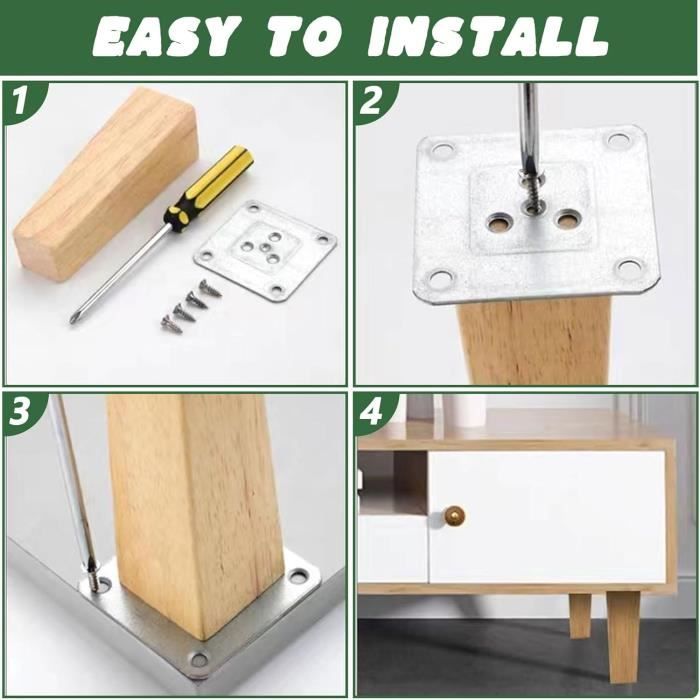 EASY TO INSTALL

1

2

3

4