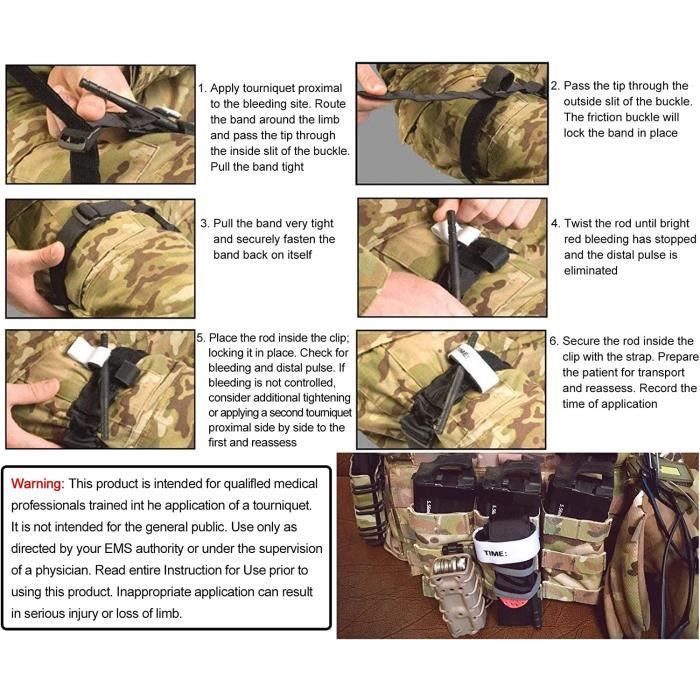 1. Apply tourniquet proximal to the bleeding site. Route the band around the limb and pass the tip through the inside slit of the buckle. Pull the band tight

2. Pass the tip through the outside slit of the buckle. The friction buckle will lock the band in place

3. Pull the band very tight and securely fasten the band back on itself

4. Twist the rod until bright red bleeding has stopped and the distal pulse is eliminated

5. Place the rod inside the clip; locking it in place. Check for bleeding and distal pulse. If bleeding is not controlled, consider additional tightening or applying a second tourniquet proximal side by side to the first and reassess

TIME:

6. Secure the rod inside the clip with the strap. Prepare the patient for transport and reassess. Record the time of application

Warning: This product is intended for qualifled medical professionals trained int he application of a tourniquet. It is not intended for the general public. Use only as directed by your EMS authority or under the supervision of a physician. Read entire Instruction for Use prior to using this product. Inappropriate application can result in serious injury or loss of limb.

TIME: