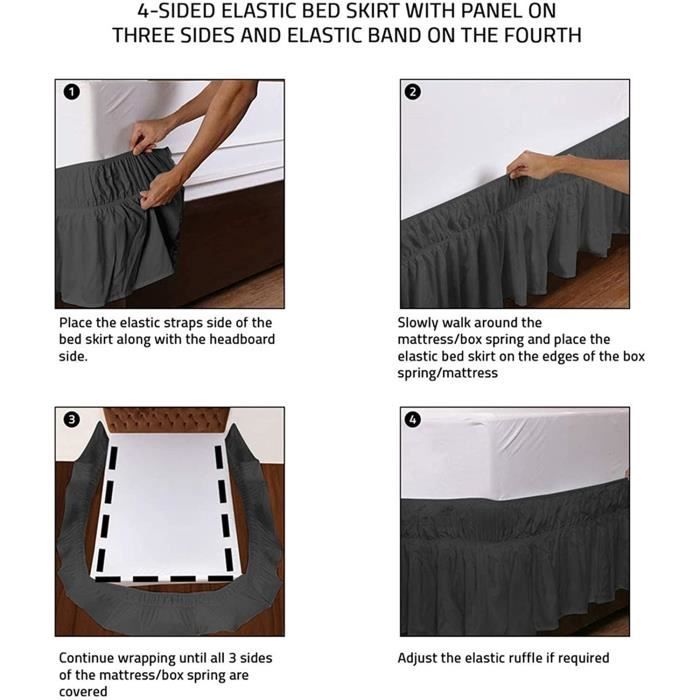 4-SIDED ELASTIC BED SKIRT WITH PANEL ON THREE SIDES AND ELASTIC BAND ON THE FOURTH

1

Place the elastic straps side of the bed skirt along with the headboard side.

2

Slowly walk around the mattress/box spring and place the elastic bed skirt on the edges of the box spring/mattress

3

Continue wrapping until all 3 sides of the mattress/box spring are covered

4

Adjust the elastic ruffle if required