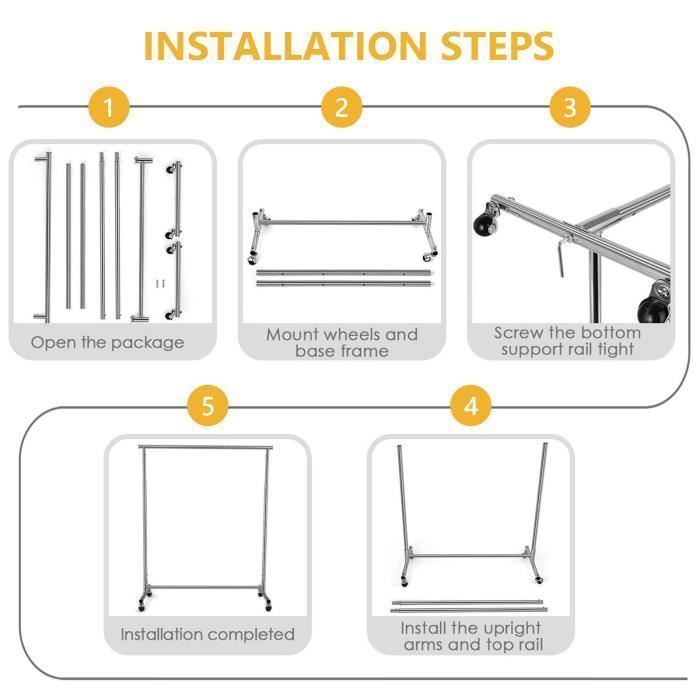 INSTALLATION STEPS

1

Open the package

2

Mount wheels and base frame

3

Screw the bottom support rail tight

5

Installation completed

4

Install the upright arms and top rail