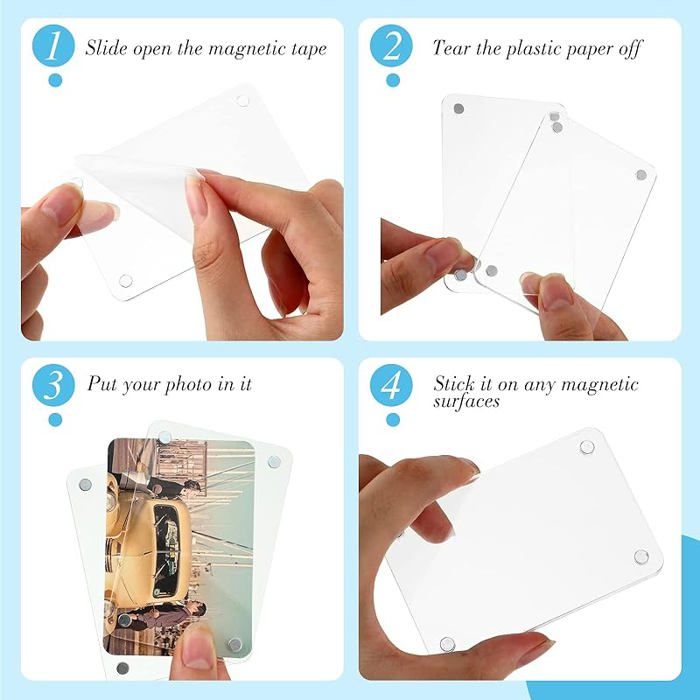 1 Slide open the magnetic tape

2 Tear the plastic paper off

3 Put your photo in it

4 Stick it on any magnetic surfaces