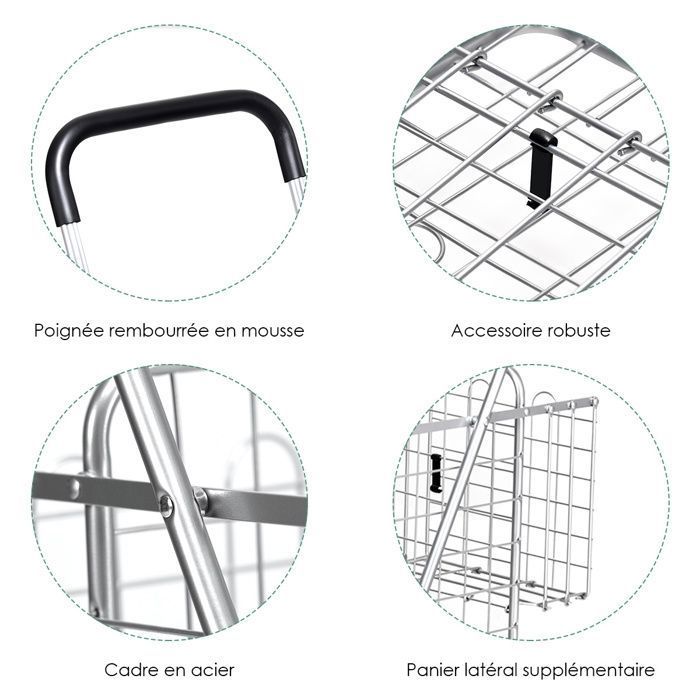 Poignée rembourrée en mousse

Accessoire robuste

Cadre en acier

Panier latéral supplémentaire