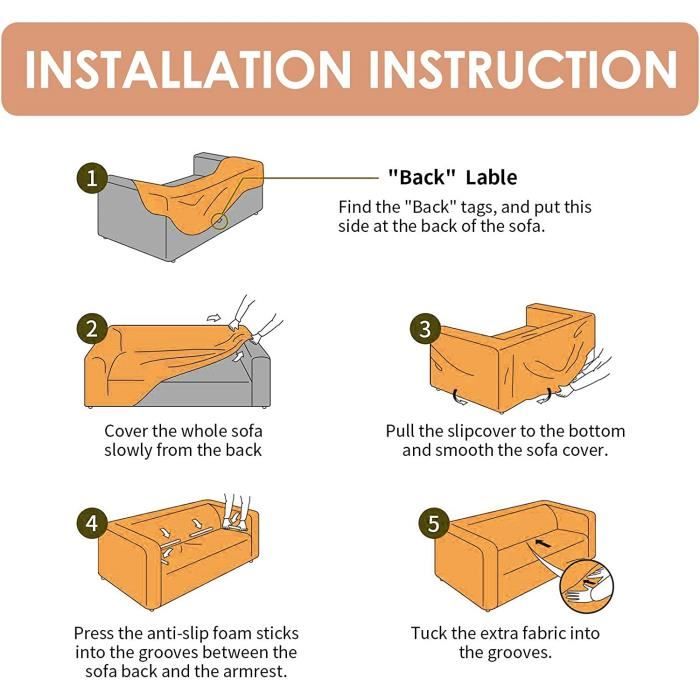 INSTALLATION INSTRUCTION

1

"Back" Lable

Find the "Back" tags, and put this side at the back of the sofa.

2

Cover the whole sofa slowly from the back

3

Pull the slipcover to the bottom and smooth the sofa cover.

4

Press the anti-slip foam sticks into the grooves between the sofa back and the armrest.

5

Tuck the extra fabric into the grooves.