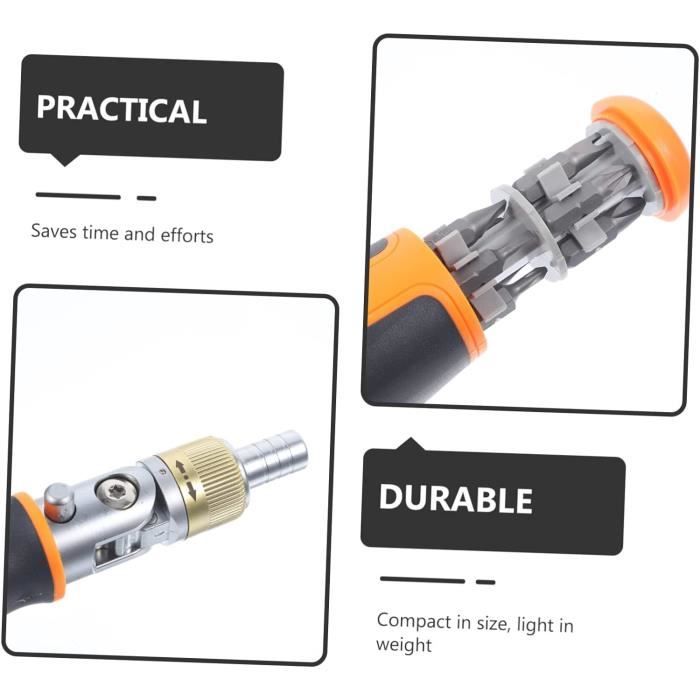 PRACTICAL

Saves time and efforts

DURABLE

Compact in size, light in weight