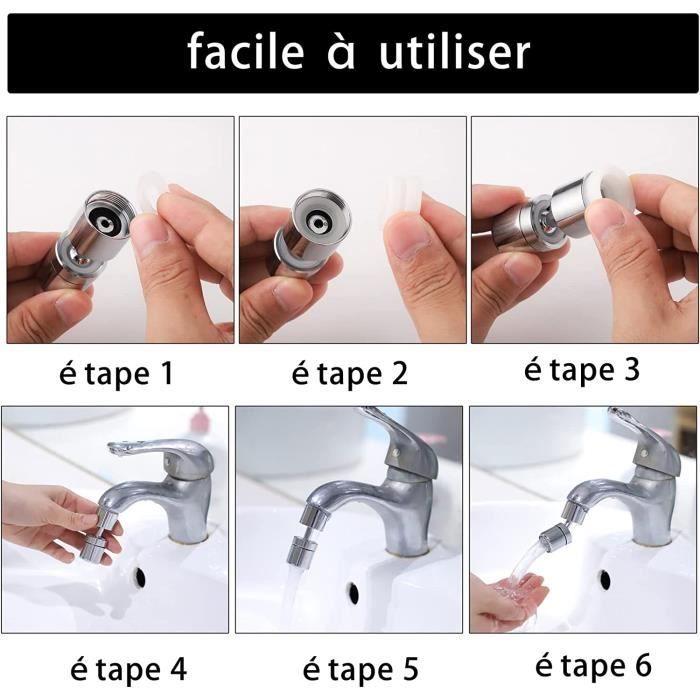 facile à utiliser

é tape 1

é tape 2

é tape 3

é tape 4

é tape 5

é tape 6