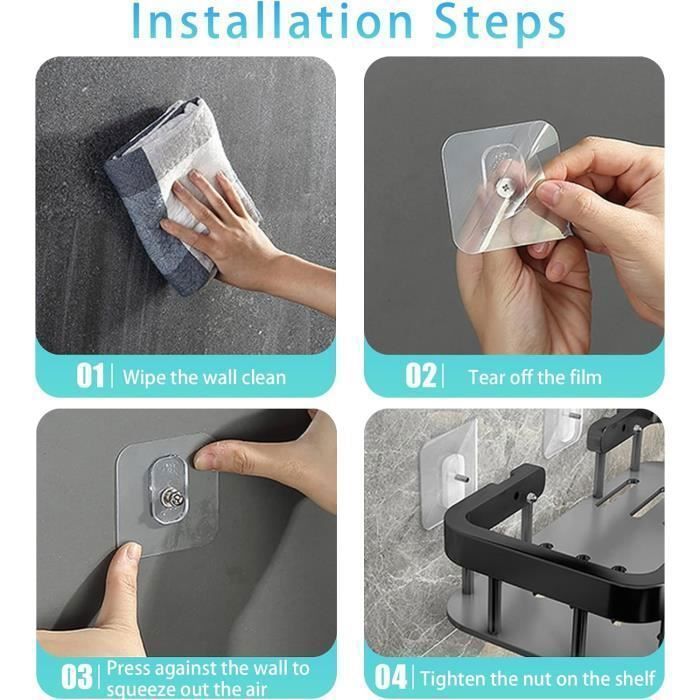 Installation Steps

01 | Wipe the wall clean

02 | Tear off the film

03 | Press against the wall to squeeze out the air

04 | Tighten the nut on the shelf