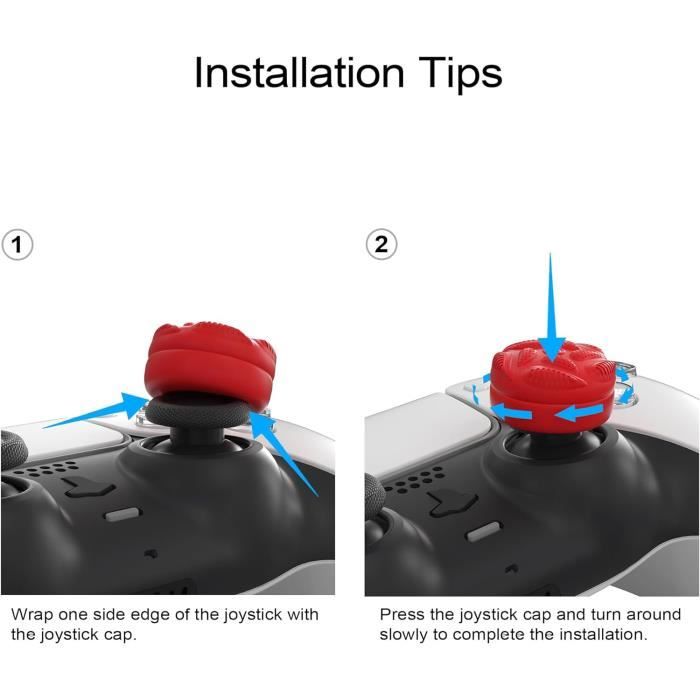 Installation Tips

1

Wrap one side edge of the joystick with the joystick cap.

2

Press the joystick cap and turn around slowly to complete the installation.