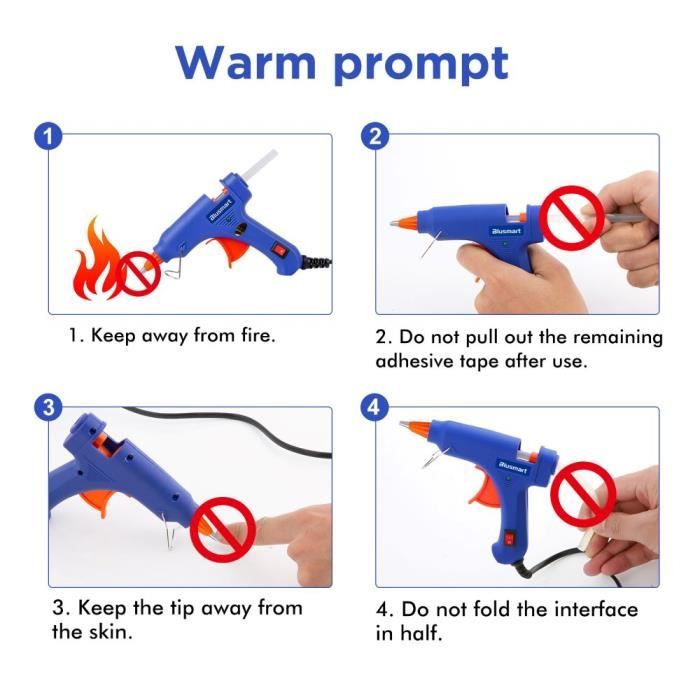 Warm prompt

1

Blusmart

1. Keep away from fire.

2

Blusmart

2. Do not pull out the remaining adhesive tape after use.

3

3. Keep the tip away from the skin.

4

Blusmart

4. Do not fold the interface in half.