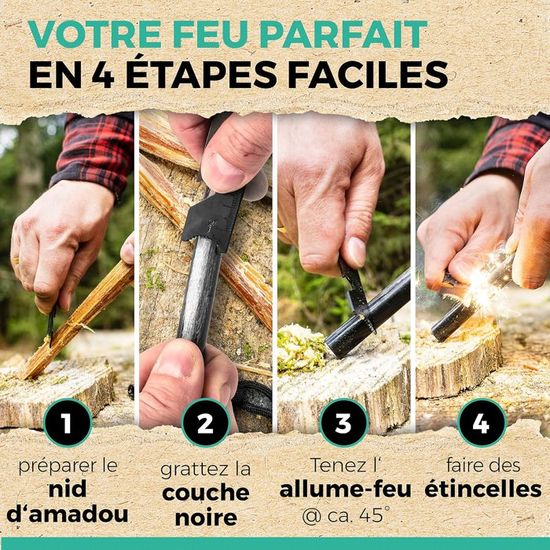 VOTRE FEU PARFAIT
EN 4 ÉTAPES FACILES

1
préparer le
nid
d'amadou

2
grattez la
couche
noire

3
Tenez l'
allume-feu
@ ca. 45°

4
faire des
étincelles