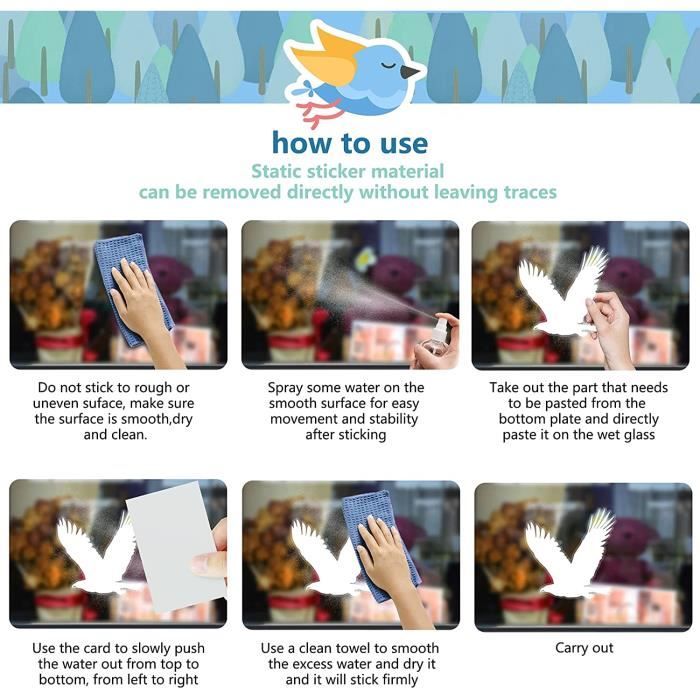 how to use

Static sticker material
can be removed directly without leaving traces

Do not stick to rough or uneven suface, make sure the surface is smooth,dry and clean.

Spray some water on the smooth surface for easy movement and stability after sticking

Take out the part that needs to be pasted from the bottom plate and directly paste it on the wet glass

Use the card to slowly push the water out from top to bottom, from left to right

Use a clean towel to smooth the excess water and dry it and it will stick firmly

Carry out