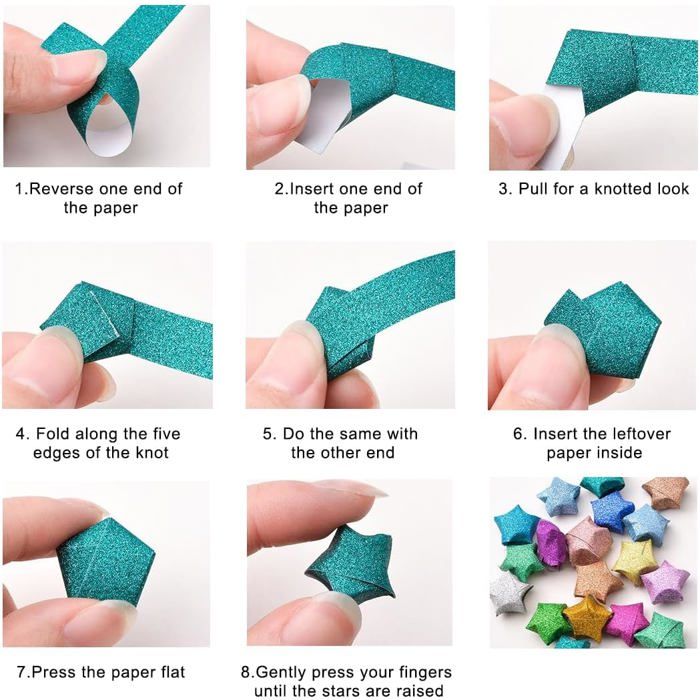 1.Reverse one end of the paper

2.Insert one end of the paper

3. Pull for a knotted look

4. Fold along the five edges of the knot

5. Do the same with the other end

6. Insert the leftover paper inside

7.Press the paper flat

8.Gently press your fingers until the stars are raised