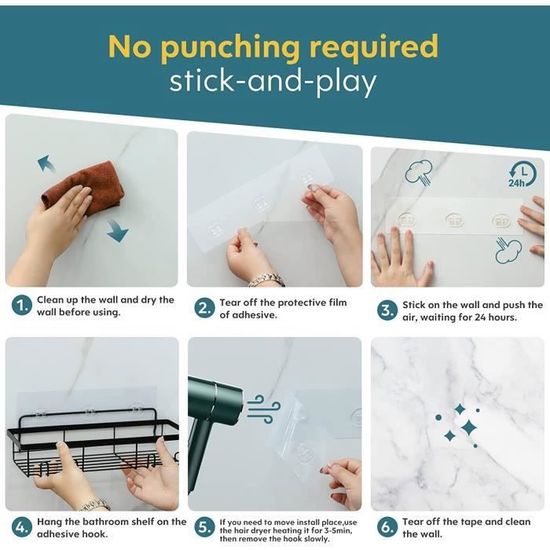 No punching required
stick-and-play

24h

1. Clean up the wall and dry the wall before using.

2. Tear off the protective film of adhesive.

3. Stick on the wall and push the air, waiting for 24 hours.

4. Hang the bathroom shelf on the adhesive hook.

5. If you need to move install place,use the hair dryer heating it for 3-5min, then remove the hook slowly.

6. Tear off the tape and clean the wall.