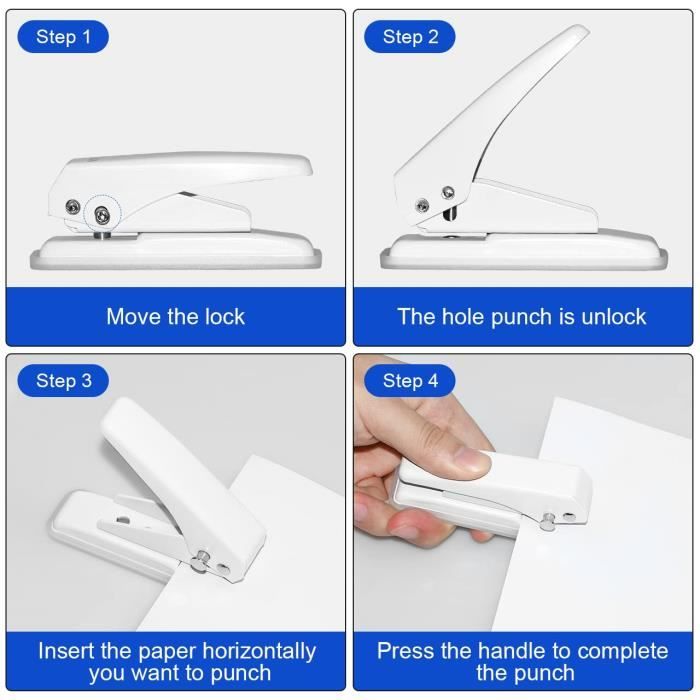 Step 1

Move the lock

Step 2

The hole punch is unlock

Step 3

Insert the paper horizontally you want to punch

Step 4

Press the handle to complete the punch