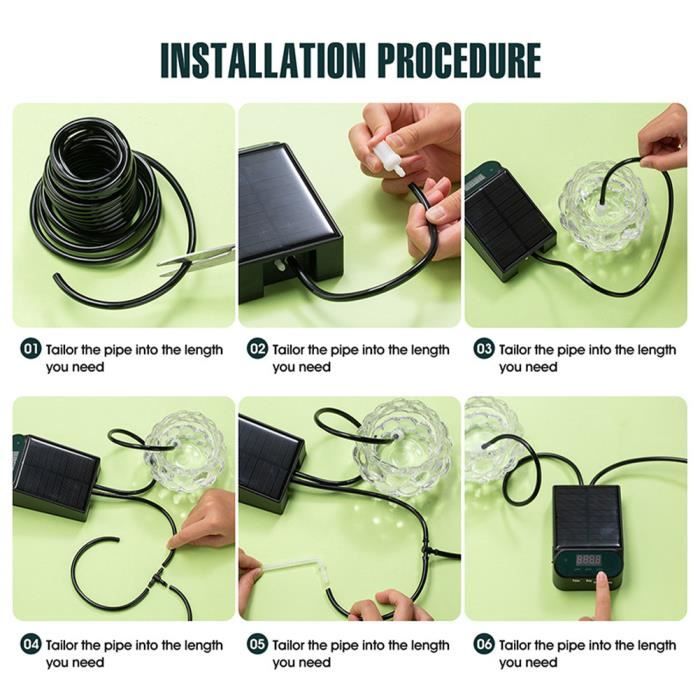 INSTALLATION PROCEDURE

01 Tailor the pipe into the length you need

02 Tailor the pipe into the length you need

03 Tailor the pipe into the length you need

04 Tailor the pipe into the length you need

05 Tailor the pipe into the length you need

06 Tailor the pipe into the length you need