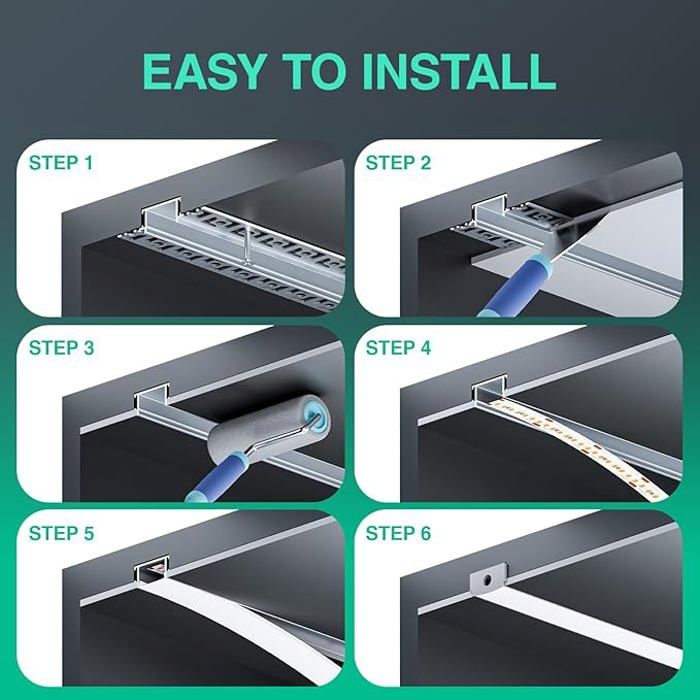 EASY TO INSTALL

STEP 1

STEP 2

STEP 3

STEP 4

STEP 5

STEP 6