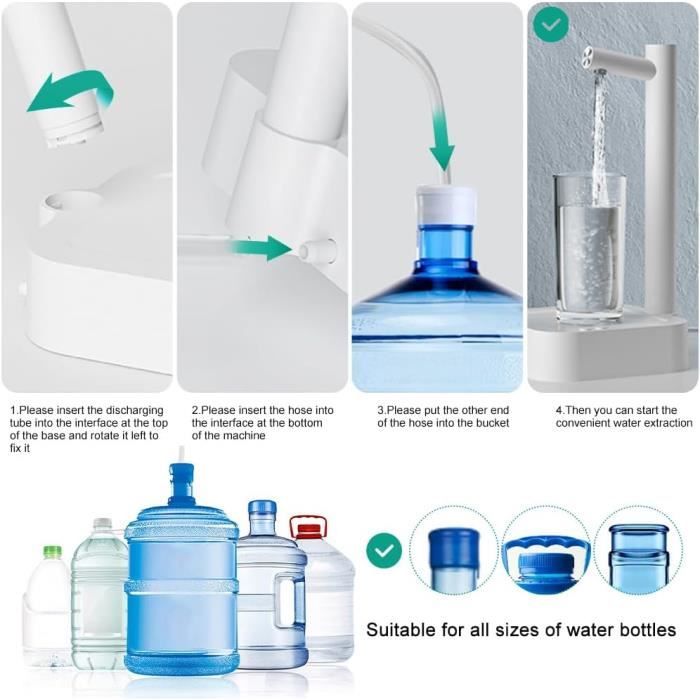 1.Please insert the discharging tube into the interface at the top of the base and rotate it left to fix it

2.Please insert the hose into the interface at the bottom of the machine

3.Please put the other end of the hose into the bucket

4.Then you can start the convenient water extraction

Suitable for all sizes of water bottles